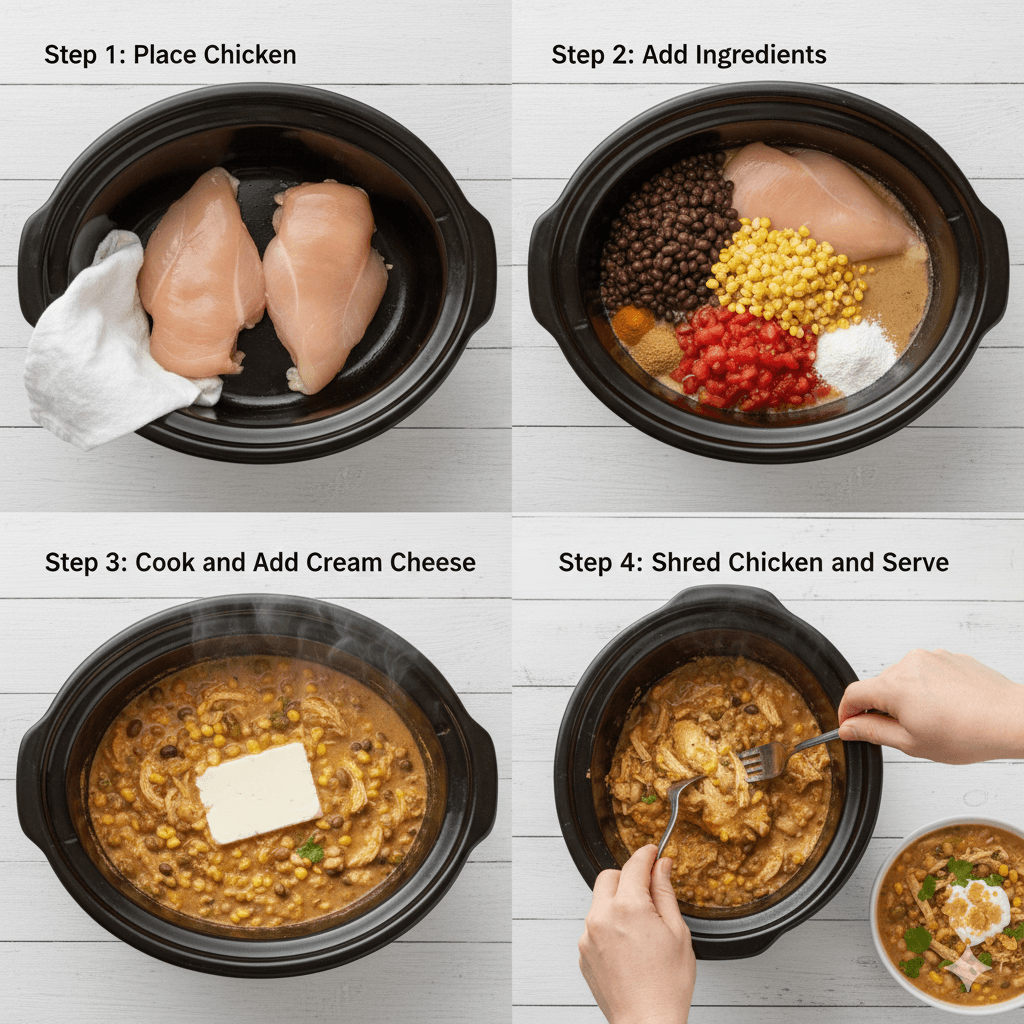 Step 1: Place Chicken

Step 2: Add Ingredients

Step 3: Cook and Add Cream Cheese

Step 4: Shred Chicken and Serve