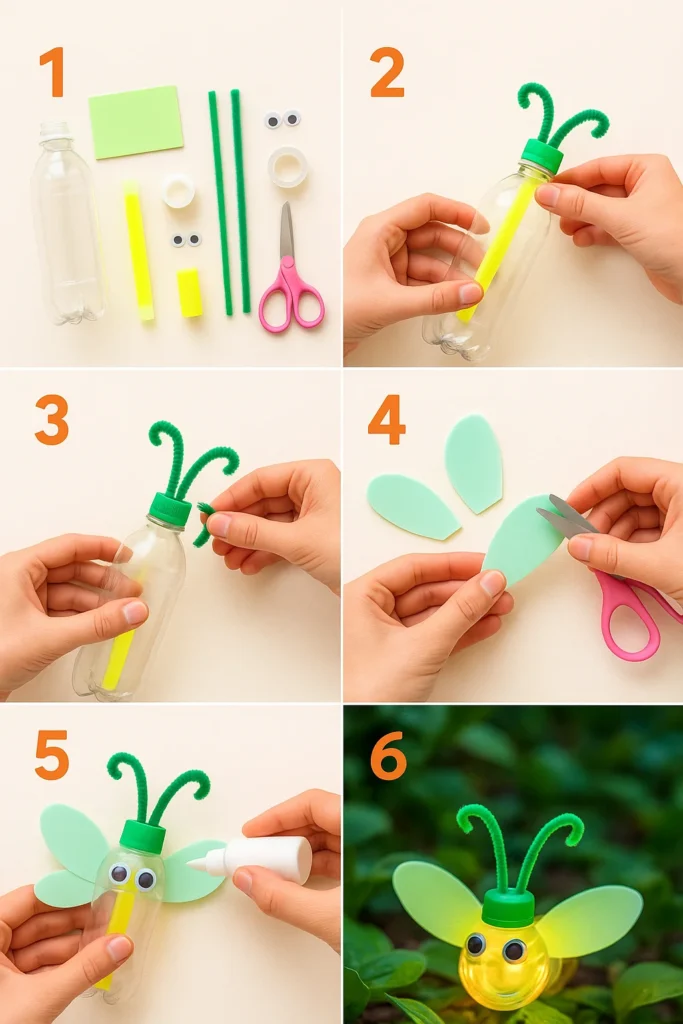 1

2

3

4

5

6